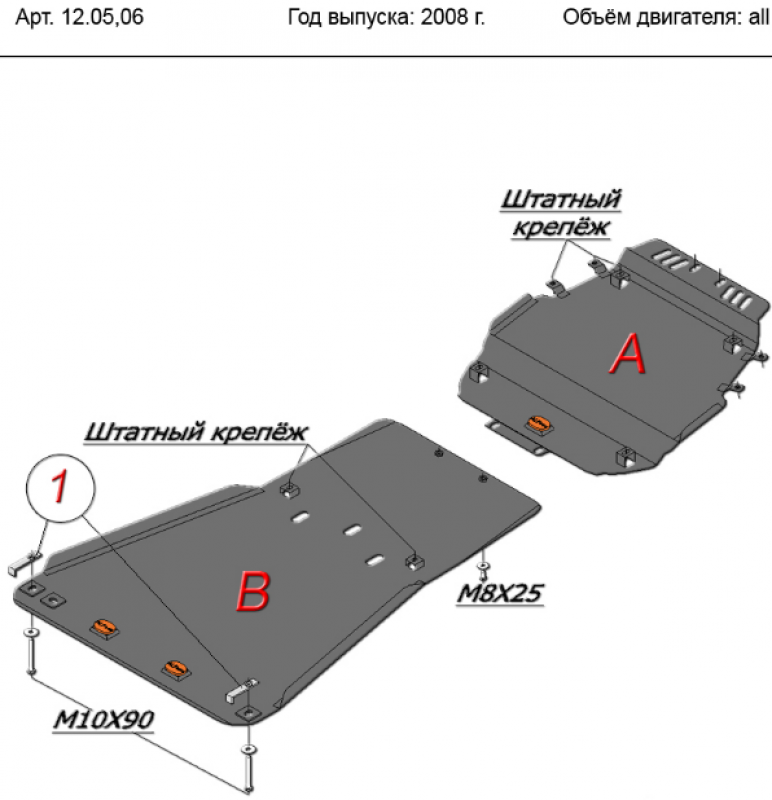 Арт. 12.05,06 Год выпуска: 2008 г. Объём двигателя: all

Штатный крепёж

A

Штатный крепёж

1

B

M8X25

M10X90