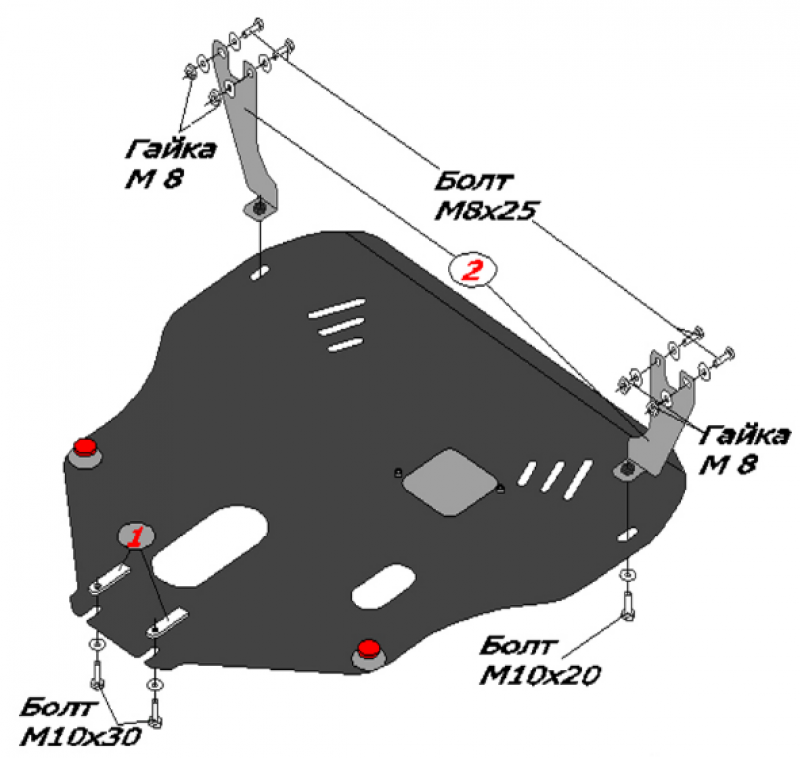 Гайка
М 8

Болт
М8х25

2

Гайка
М 8

1

Болт
М10х20

Болт
М10х30