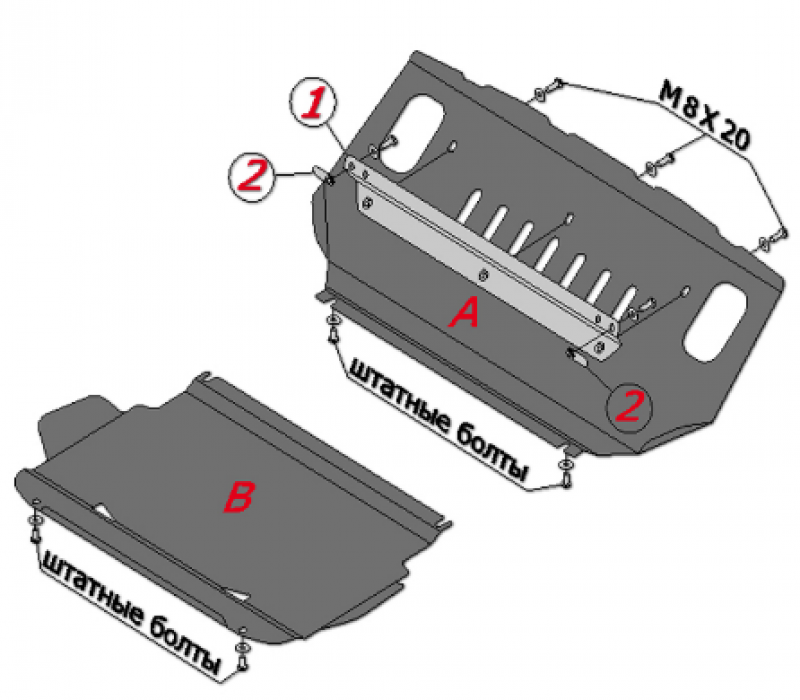 1
2
M 8 X 20
A
2
штатные болты
B
штатные болты