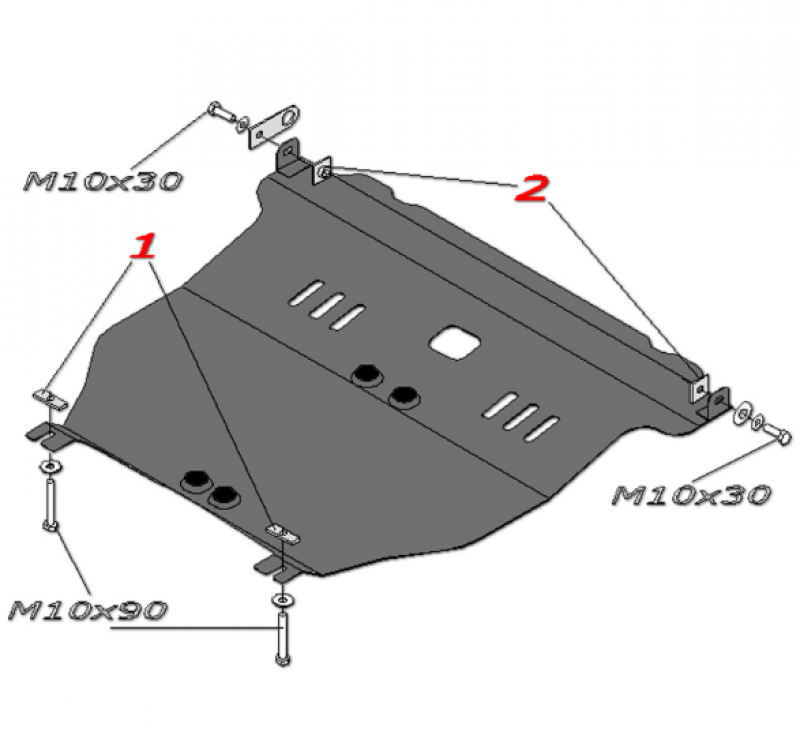 M10x30

2

1

M10x30

M10x90