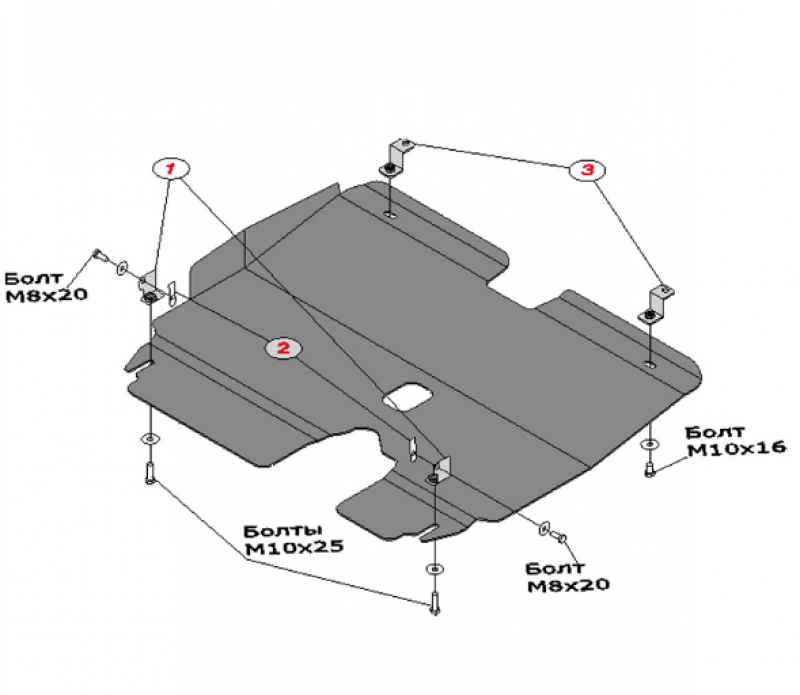 1

3

Болт
M8x20

2

Болт
M10x16

Болты
M10x25

Болт
M8x20