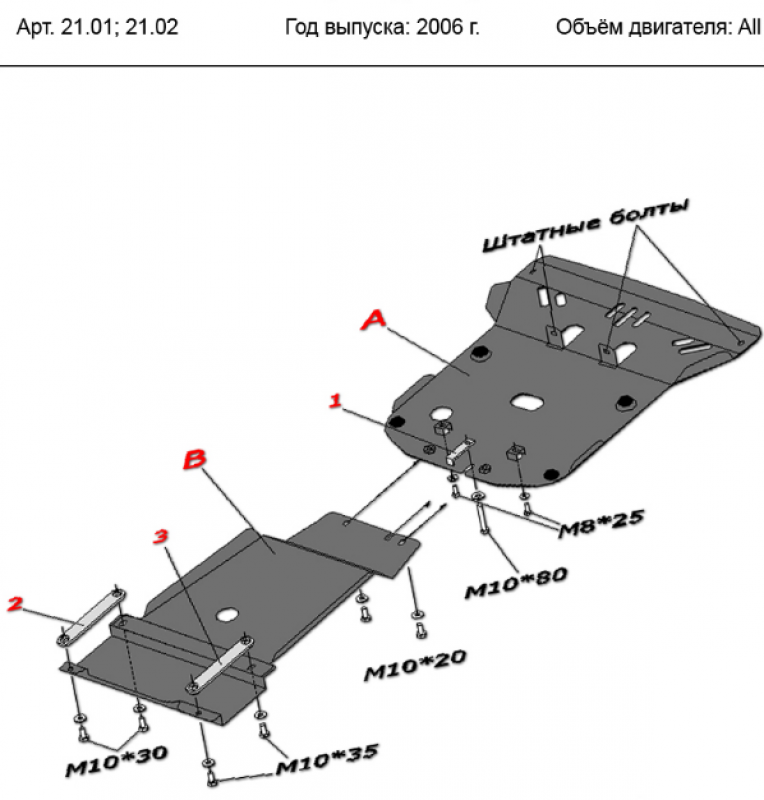 Арт. 21.01; 21.02

Год выпуска: 2006 г.

Объём двигателя: All

Штатные болты

A

1

B

3

2

M8*25

M10*80

M10*20

M10*30

M10*35