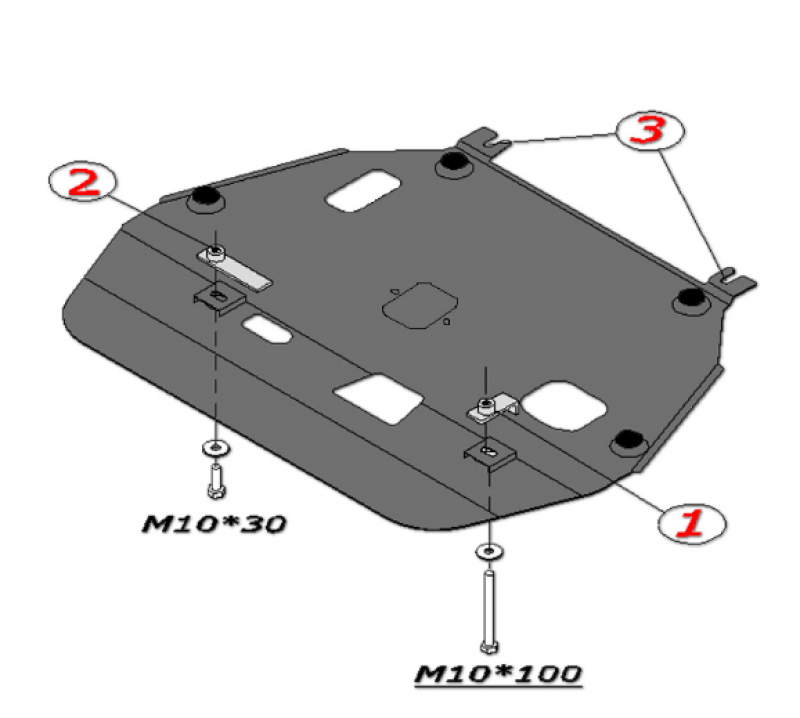 3

2

M10*30

1

M10*100