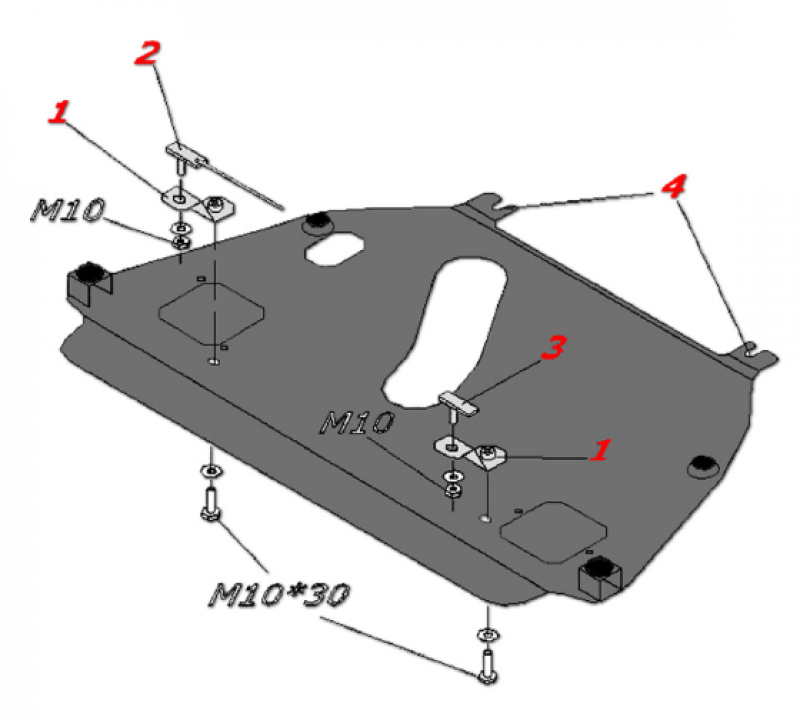 2
1
M10
4
3
M10
1
M10*30