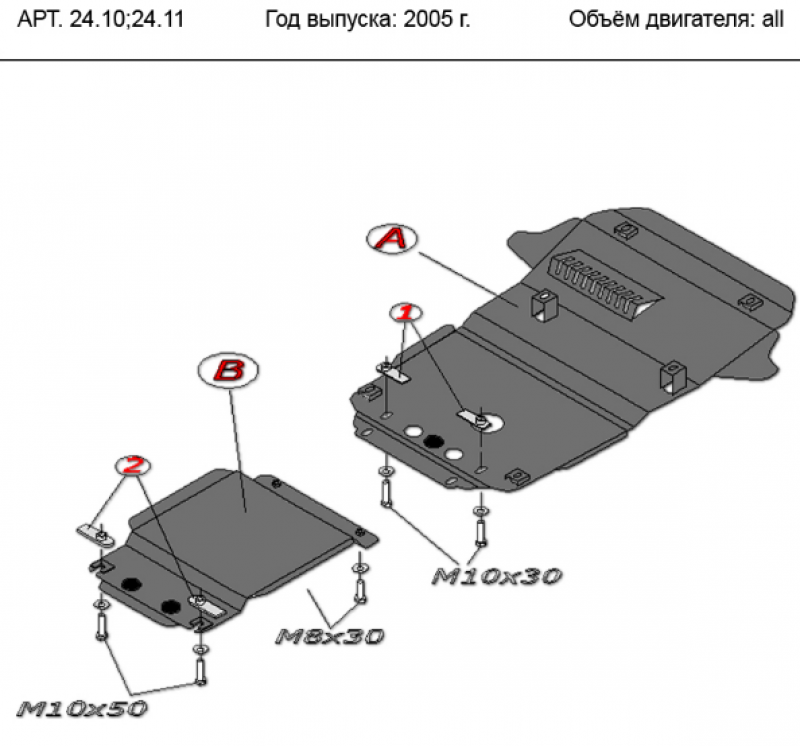 АРТ. 24.10;24.11 Год выпуска: 2005 г. Объём двигателя: all

A

1

B

2

M10x30

M8x30

M10x50