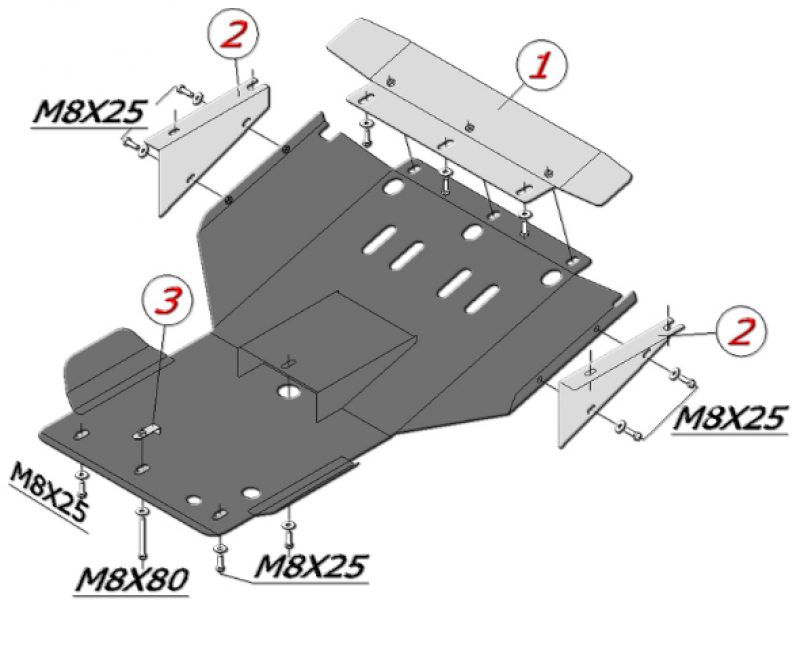 2
M8X25
1
3
2
M8X25
M8X25
M8X80
M8X25