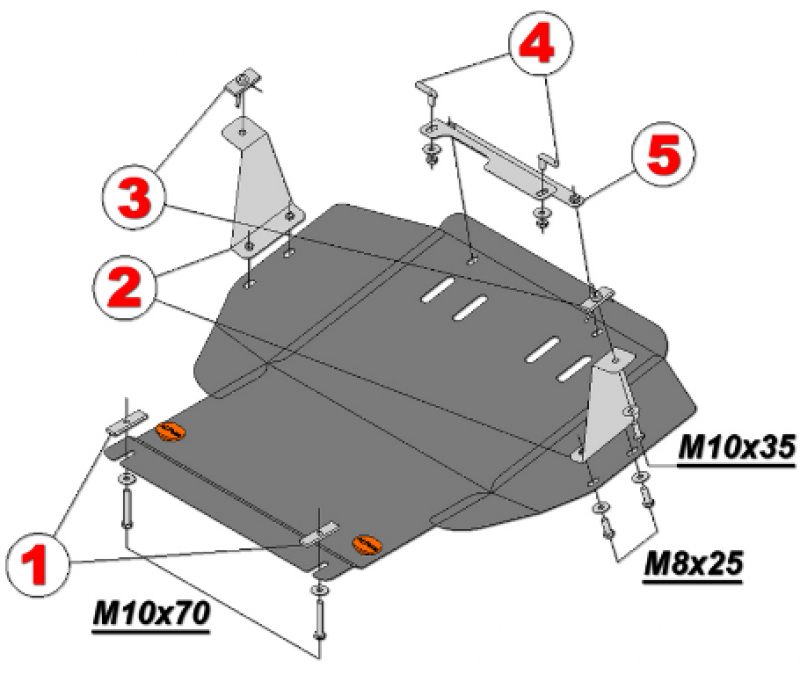 4

3

5

2

M10x35

1

M8x25

M10x70