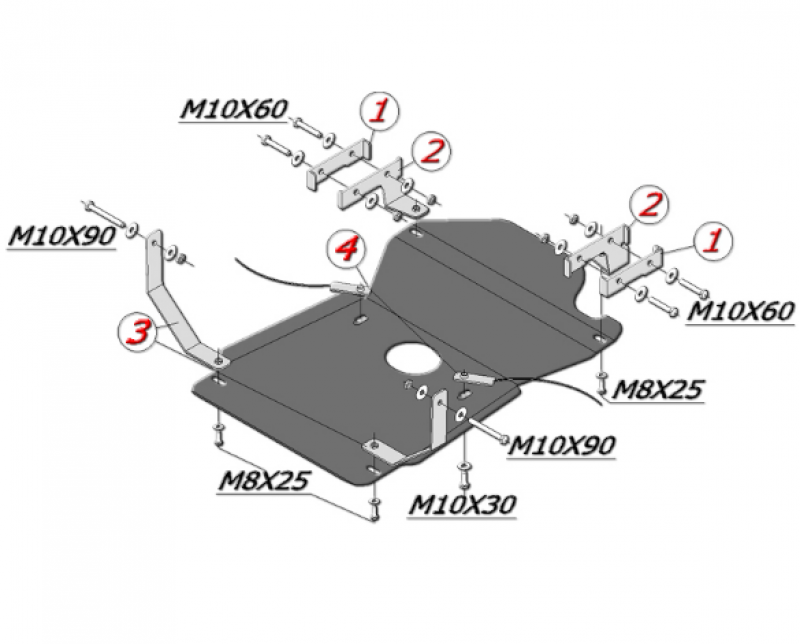 M10X60
1
2
M10X90
4
2
1
M10X60
3
M8X25
M10X90
M8X25
M10X30